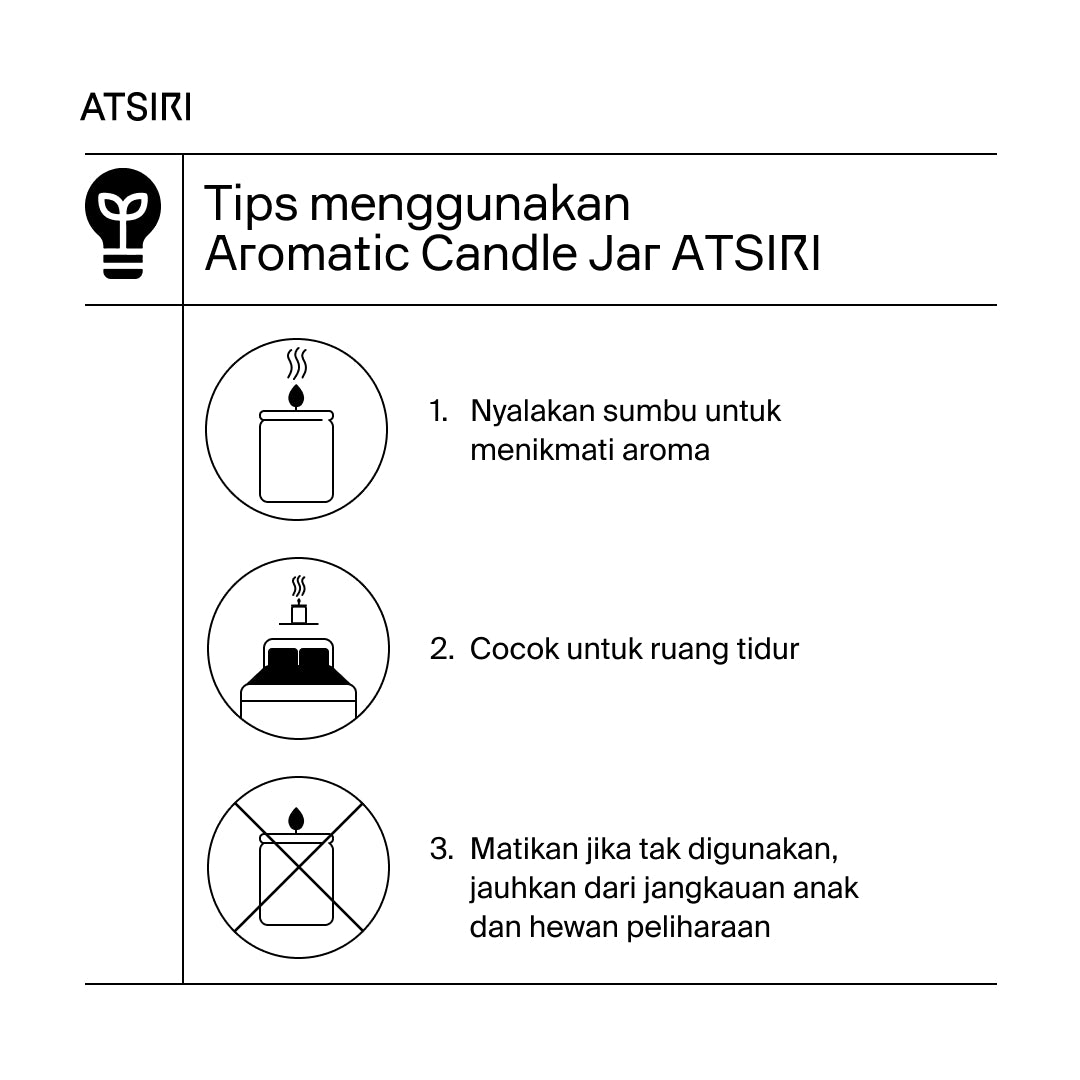 ATSIRI

Tips menggunakan Aromatic Candle Jar ATSIRI

1. Nyalakan sumbu untuk menikmati aroma

2. Cocok untuk ruang tidur

3. Matikan jika tak digunakan, jauhkan dari jangkauan anak dan hewan peliharaan